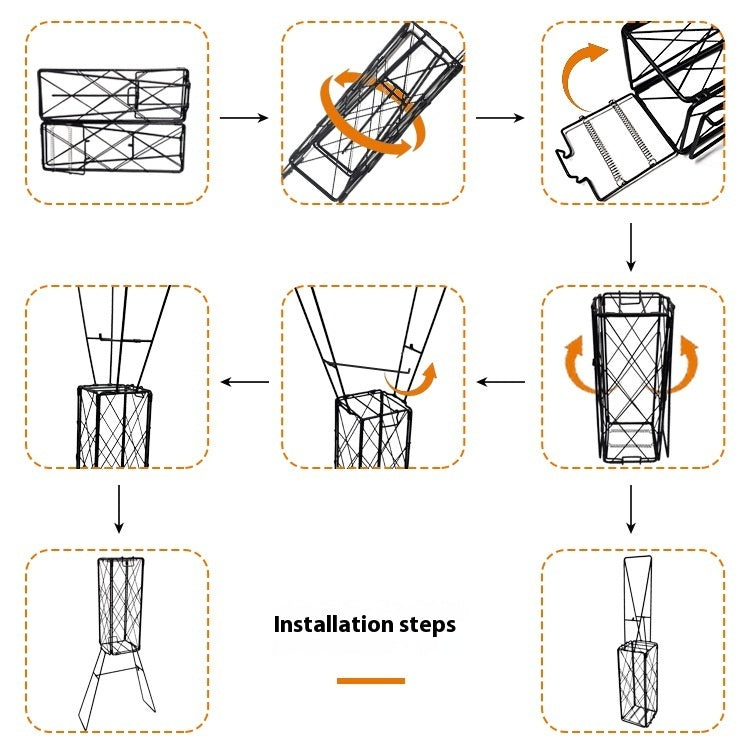 Installation steps